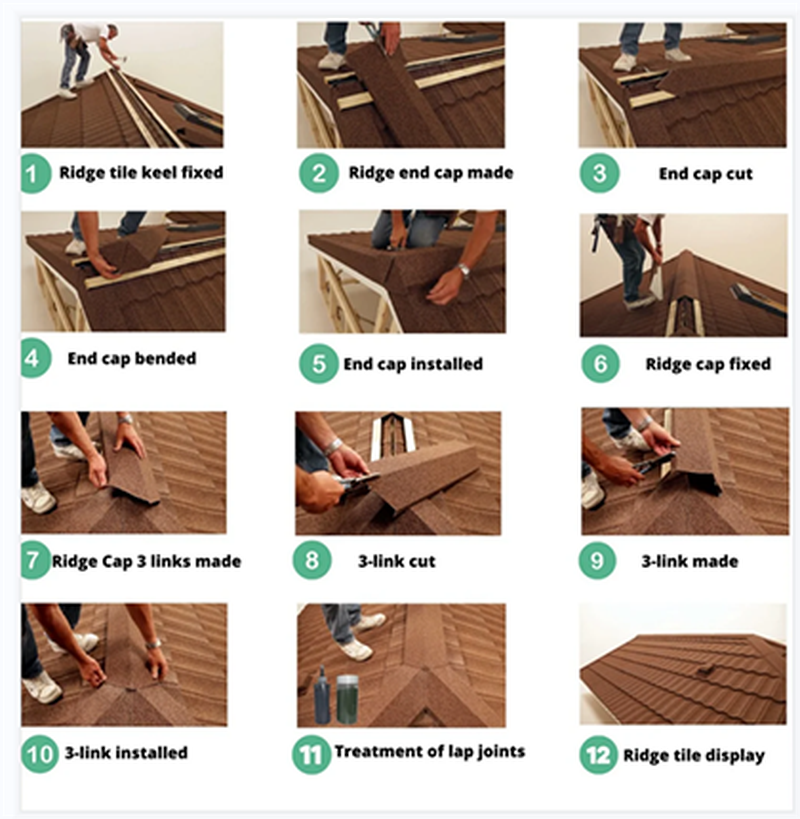 1 Ridge tile keel fixed

2 Ridge end cap made

3 End cap cut

4 End cap bended

5 End cap installed

6 Ridge cap fixed

7 Ridge Cap 3 links made

8 3-link cut

9 3-link made

10 3-link installed

11 Treatment of lap joints

12 Ridge tile display